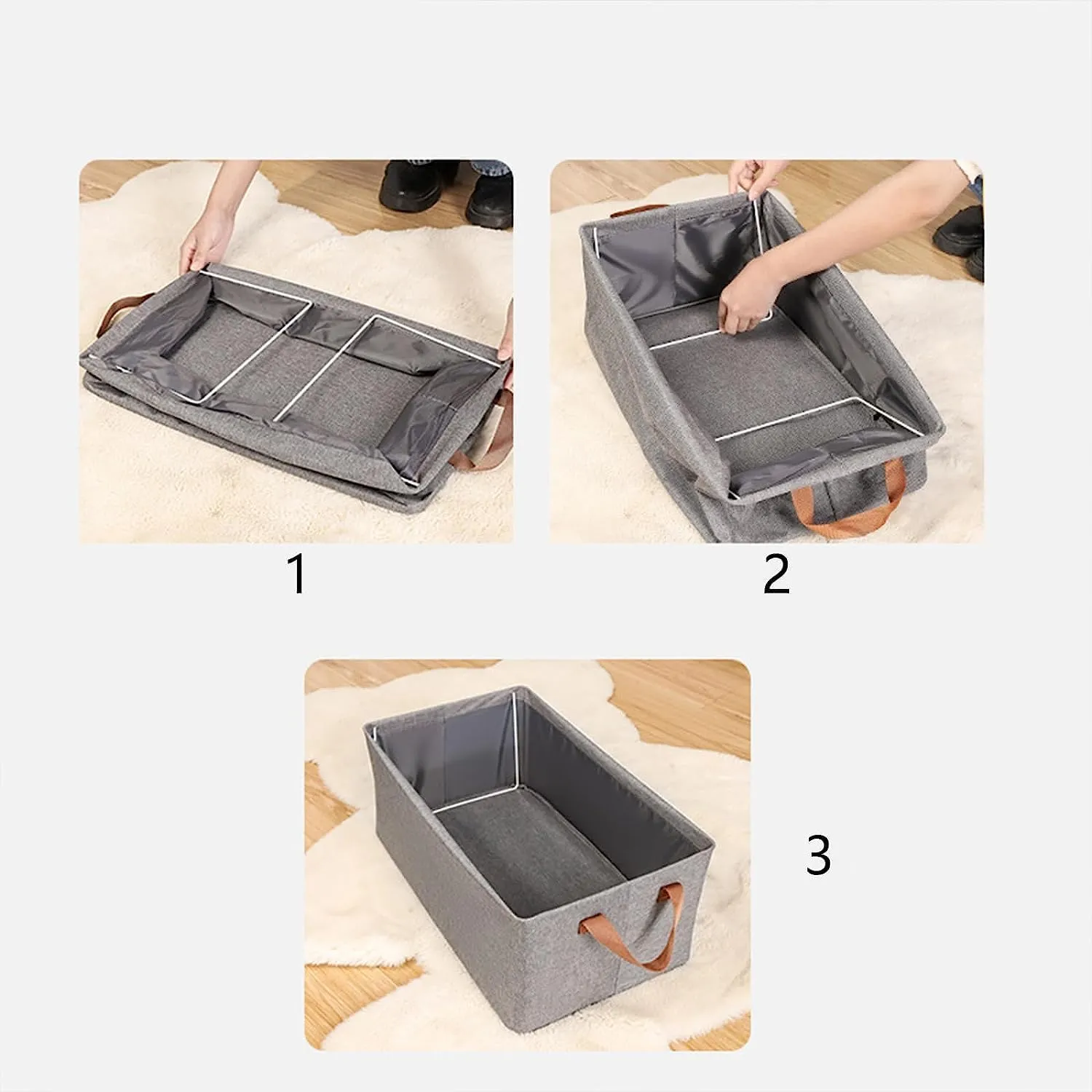 1

2

3