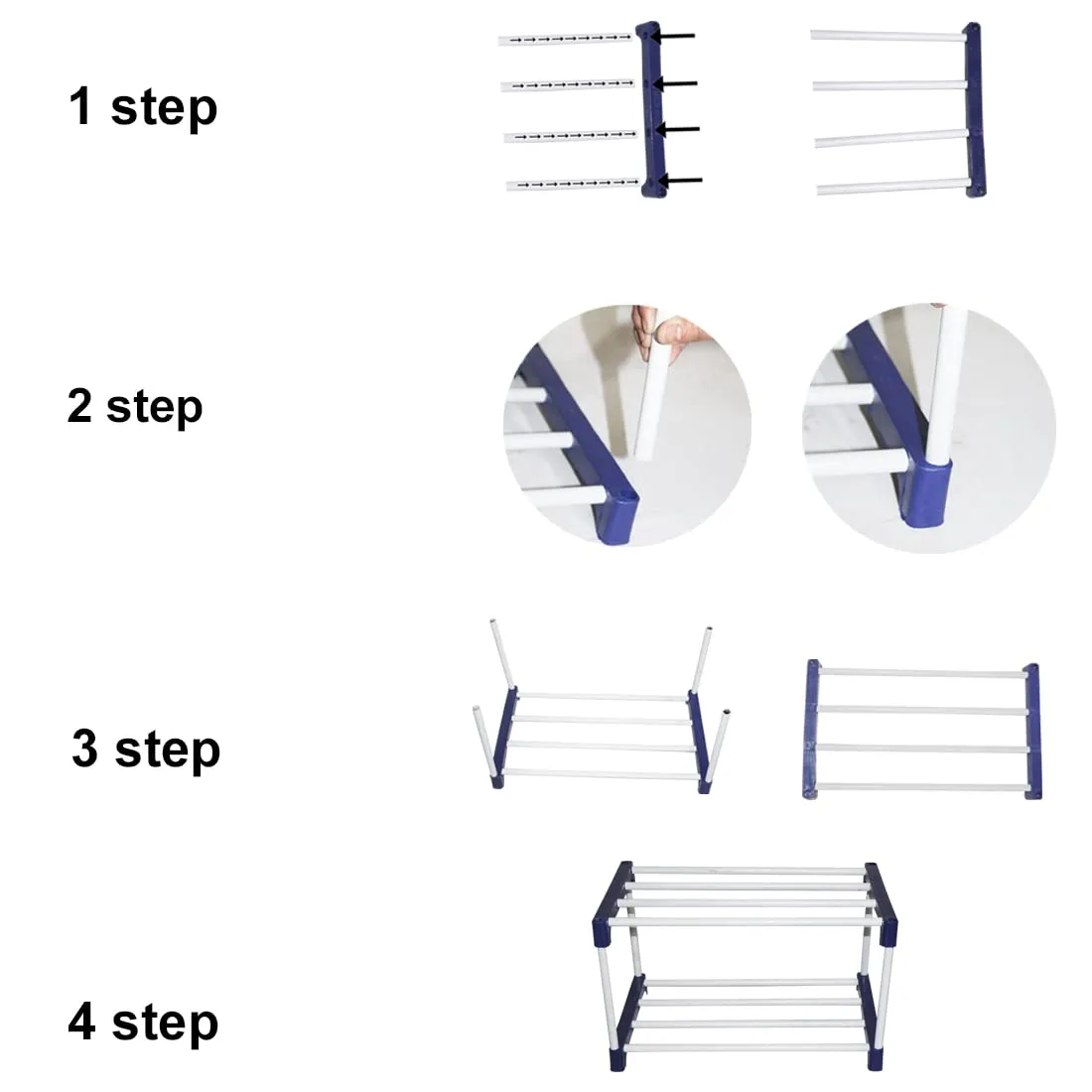 1 step

2 step

3 step

4 step