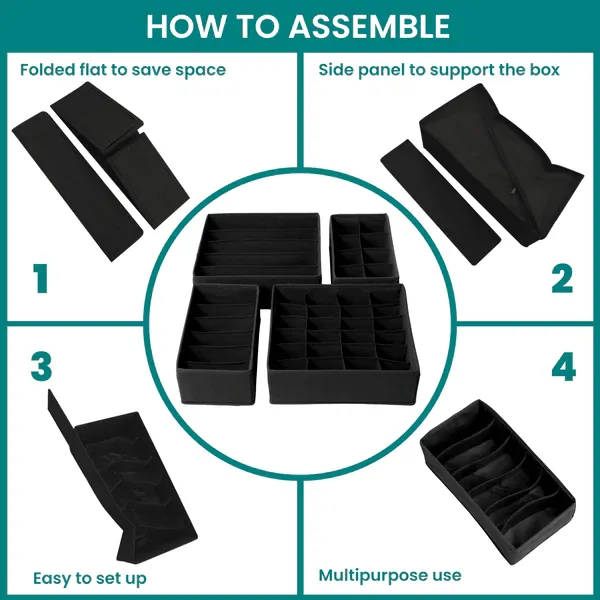 HOW TO ASSEMBLE

Folded flat to save space

1

Side panel to support the box

2

3

Easy to set up

4

Multipurpose use