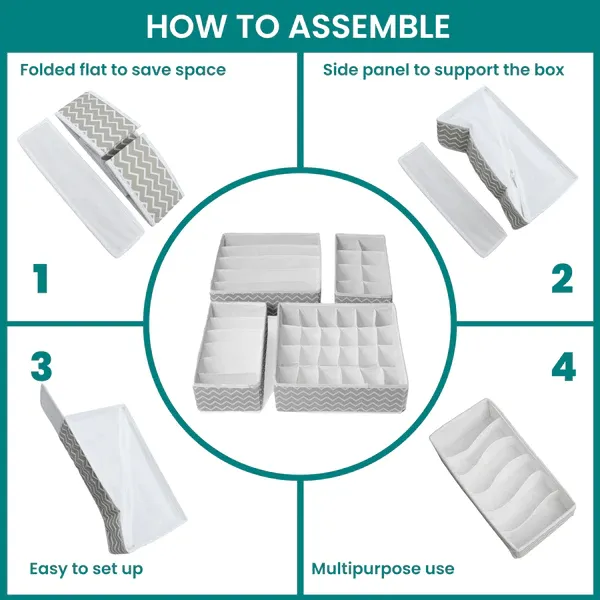 HOW TO ASSEMBLE

Folded flat to save space

1

Side panel to support the box

2

3

Easy to set up

4

Multipurpose use